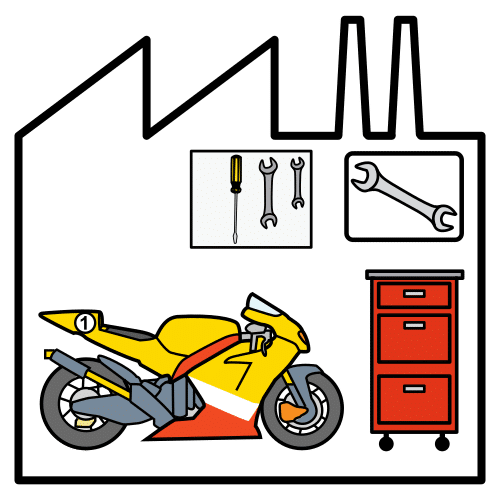 1